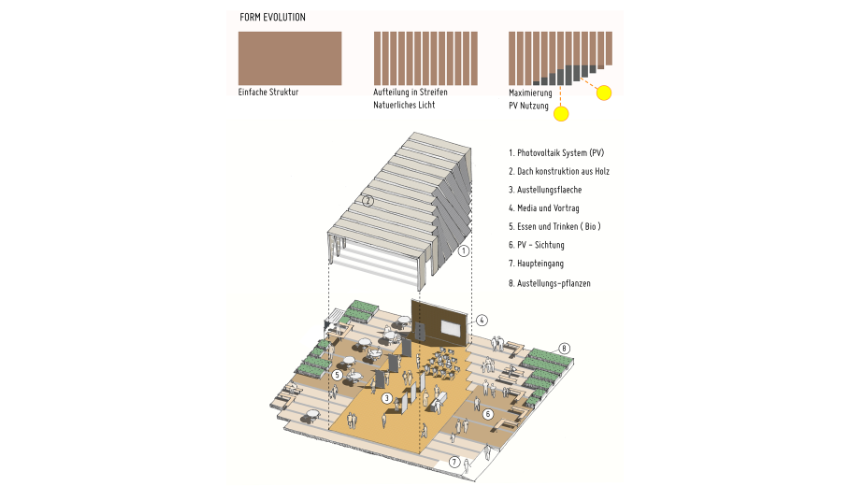 FORM EVOLUTION

Einfache Struktur

Aufteilung in Streifen
Natuerliches Licht

Maximierung
PV Nutzung

1. Photovoltaik System (PV)
2. Dach konstruktion aus Holz
3. Austellungsflaeche
4. Media und Vortrag
5. Essen und Trinken ( Bio )
6. PV - Sichtung
7. Haupteingang
8. Austellungs-pflanzen

2
1
4
8
5
3
6
7